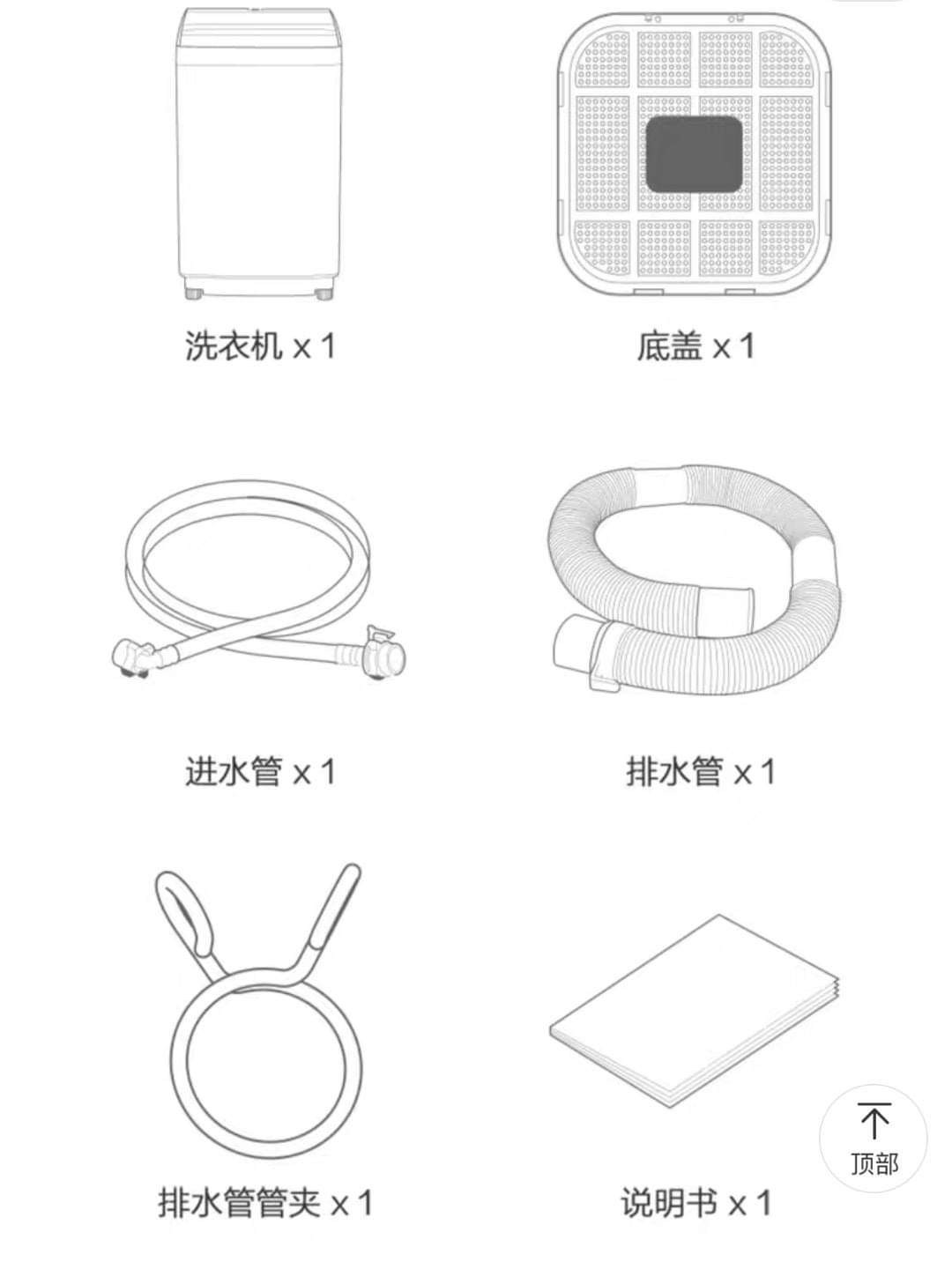 洗衣机 x 1

底盖 x 1

进水管 x 1

排水管 x 1

排水管管夹 x 1

说明书 x 1

顶部